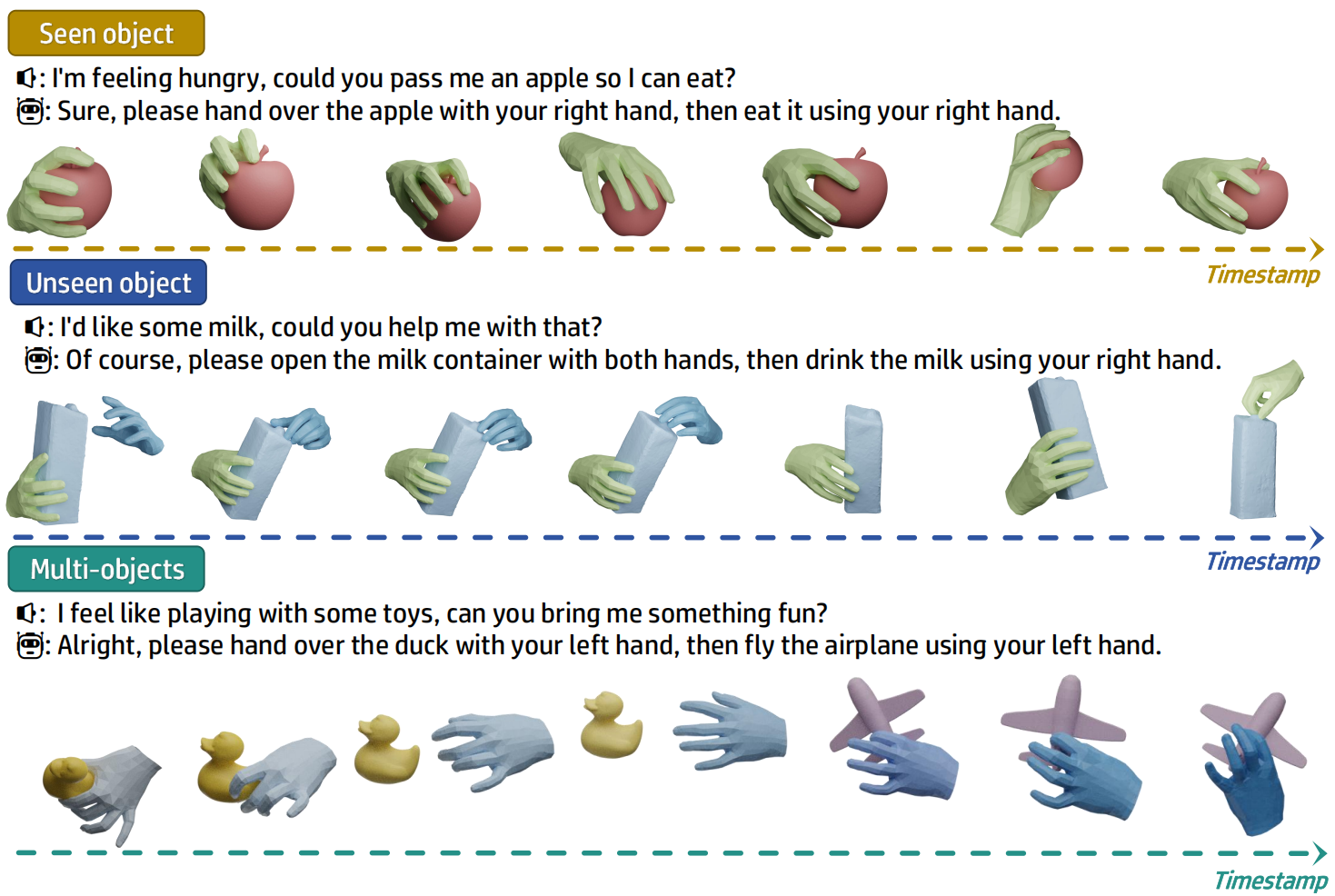 Seen object

: I'm feeling hungry, could you pass me an apple so I can eat?

: Sure, please hand over the apple with your right hand, then eat it using your right hand.

Timestamp

Unseen object

: I'd like some milk, could you help me with that?

: Of course, please open the milk container with both hands, then drink the milk using your right hand.

Timestamp

Multi-objects

: I feel like playing with some toys, can you bring me something fun?

: Alright, please hand over the duck with your left hand, then fly the airplane using your left hand.

Timestamp